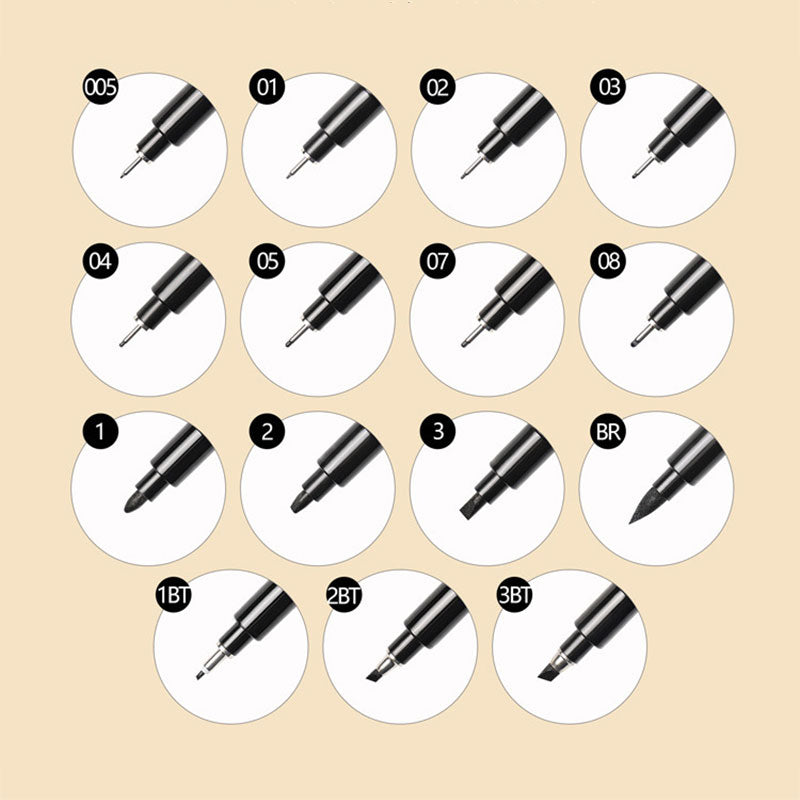 005

01

02

03

04

05

07

08

1

2

3

BR

1BT

2BT

3BT